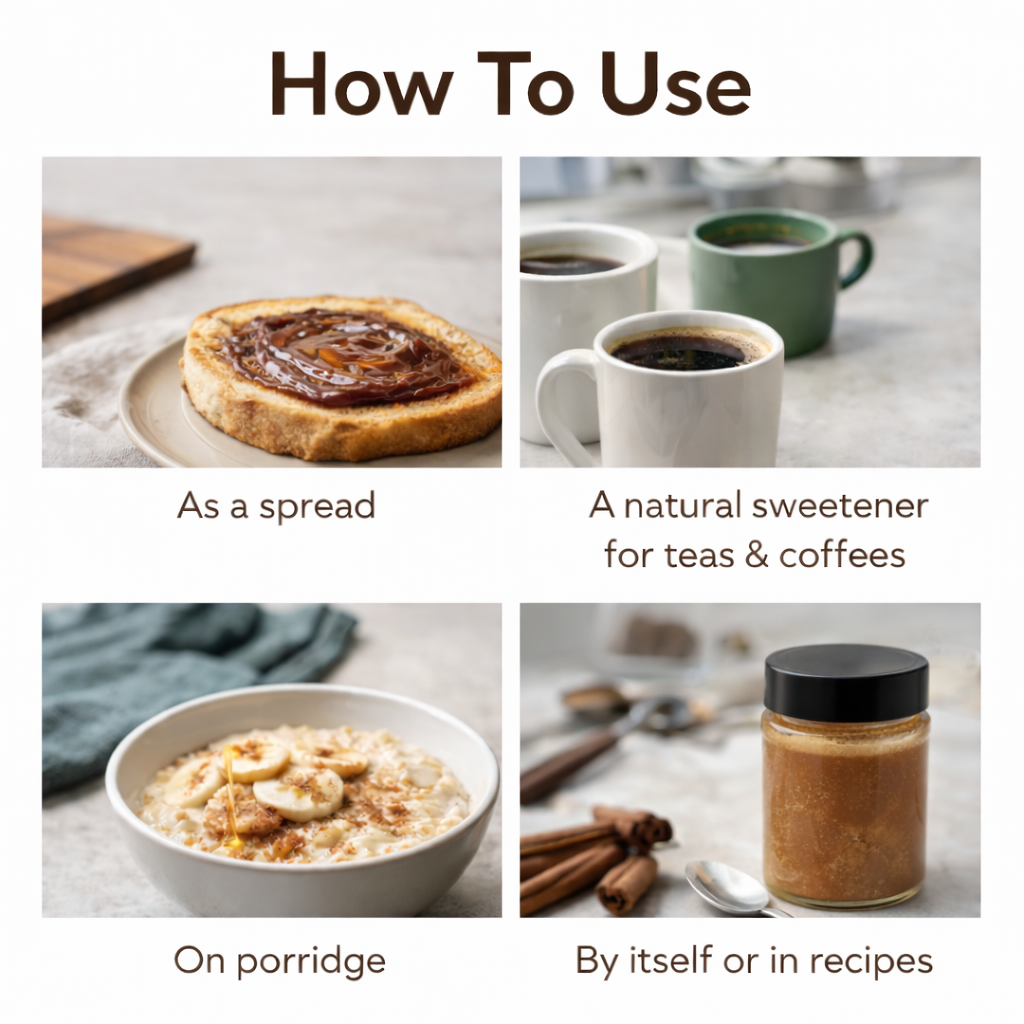 How To Use

As a spread

A natural sweetener for teas & coffees

On porridge

By itself or in recipes